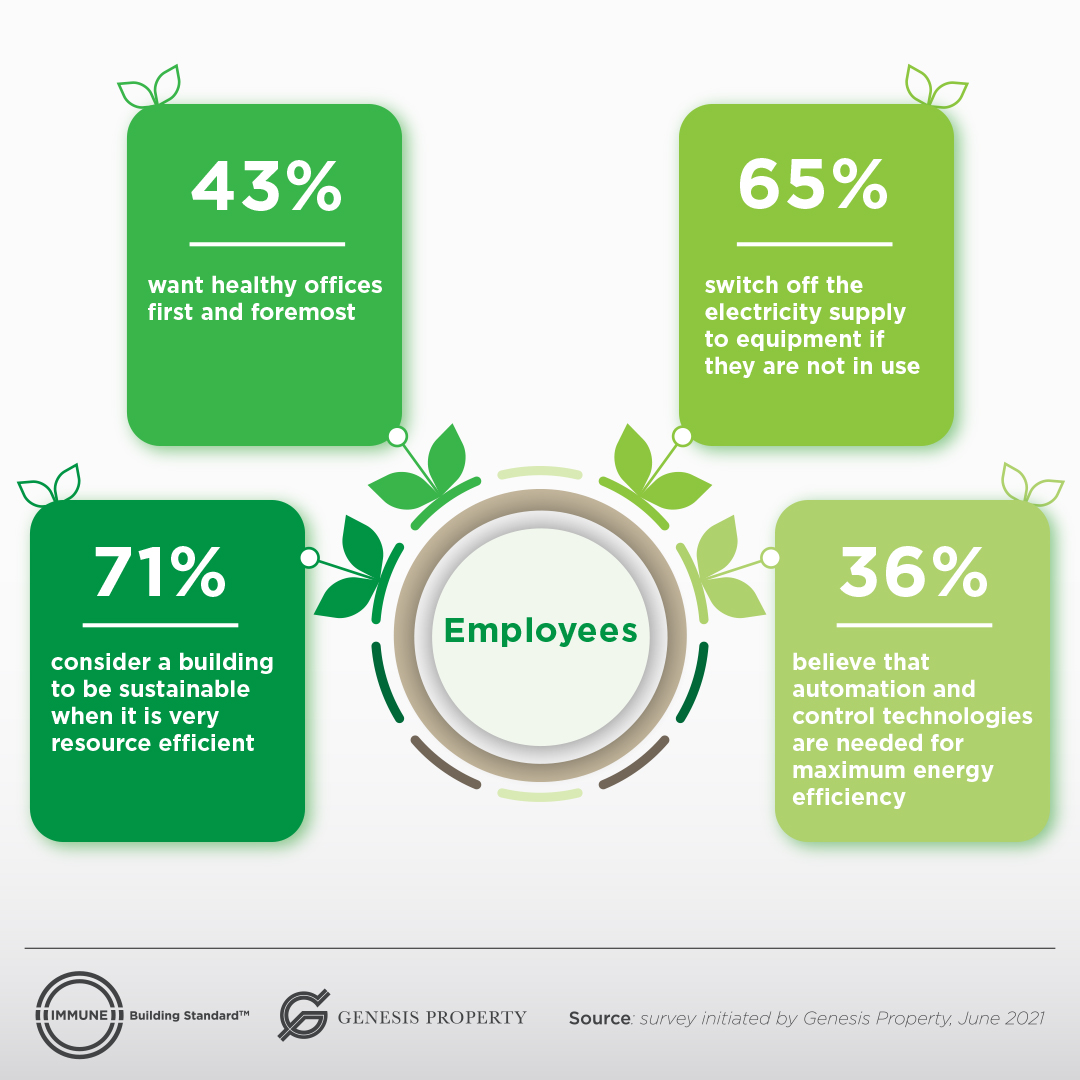 43%

want healthy offices first and foremost

65%

switch off the electricity supply to equipment if they are not in use

71%

consider a building to be sustainable when it is very resource efficient

Employees

36%

believe that automation and control technologies are needed for maximum energy efficiency

IMMUNE Building Standard™

GENESIS PROPERTY

Source: survey initiated by Genesis Property, June 2021