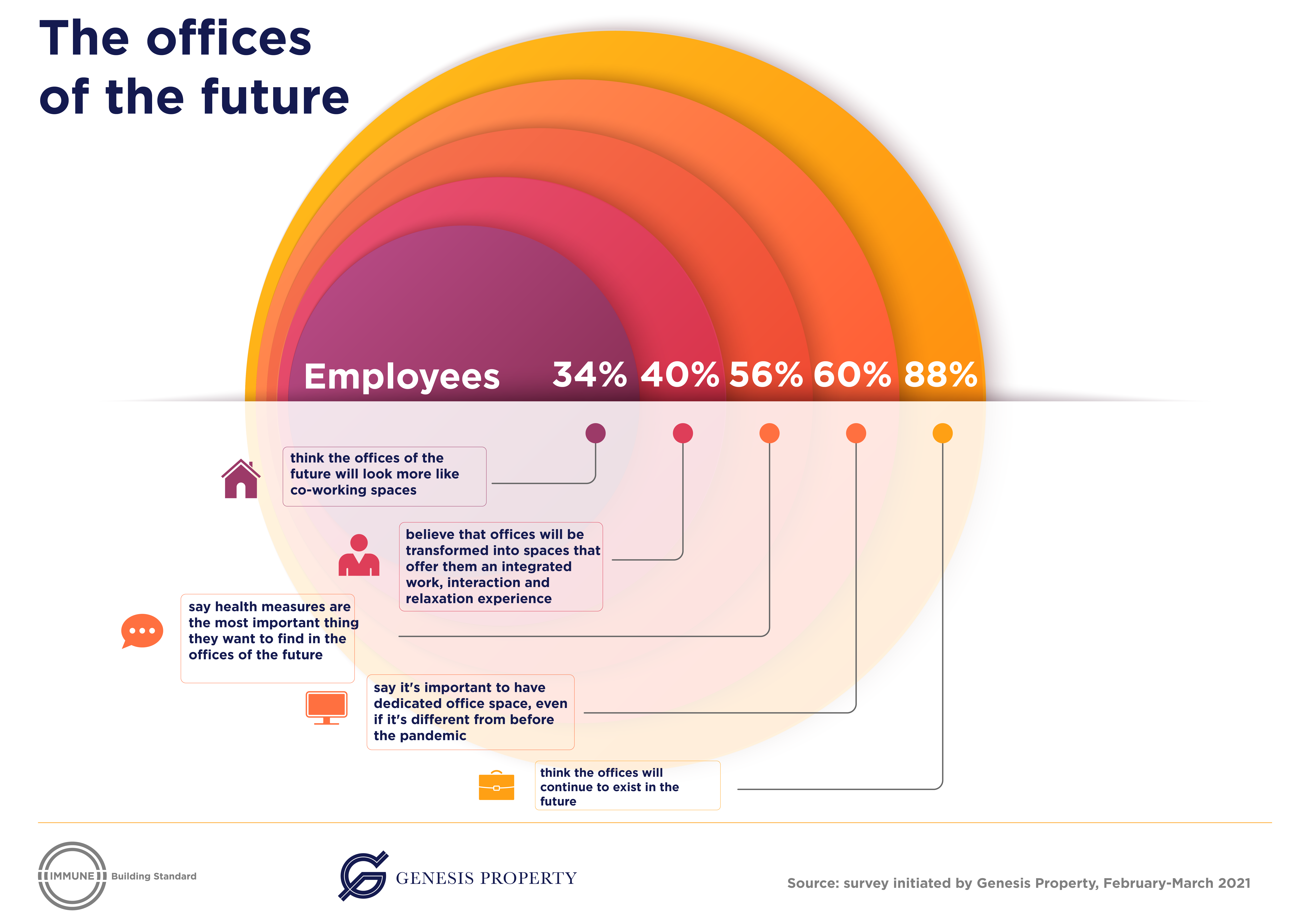 The offices of the future

Employees 34% 40% 56% 60% 88%

think the offices of the future will look more like co-working spaces

believe that offices will be transformed into spaces that offer them an integrated work, interaction and relaxation experience

say health measures are the most important thing they want to find in the offices of the future

say it's important to have dedicated office space, even if it's different from before the pandemic

think the offices will continue to exist in the future

IMMUNE Building Standard

GENESIS PROPERTY

Source: survey initiated by Genesis Property, February-March 2021